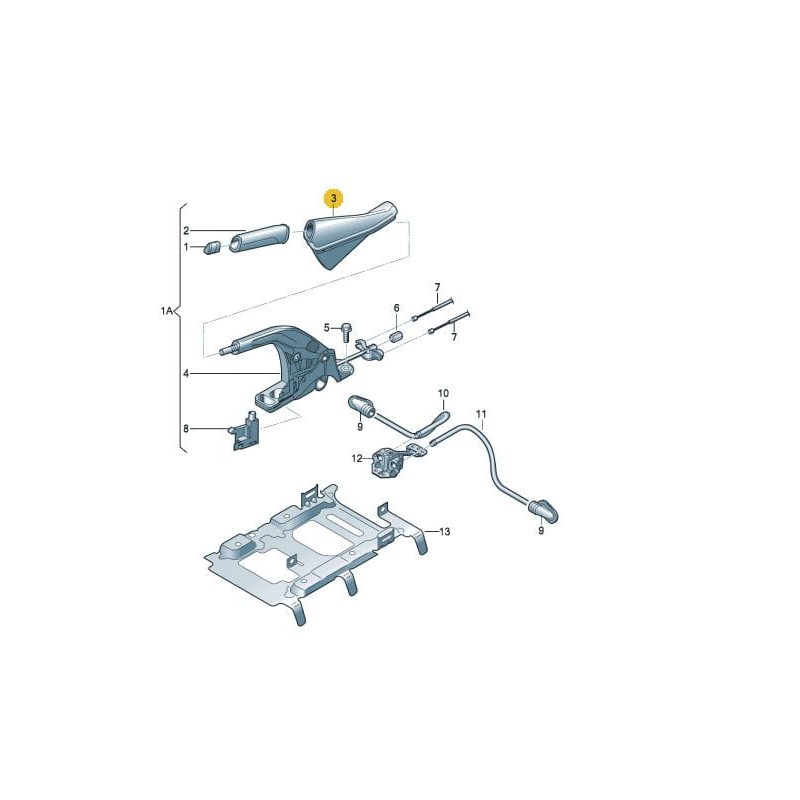 3
2
1
1A
7
6
5
7
4
10
11
9
8
12
13
9