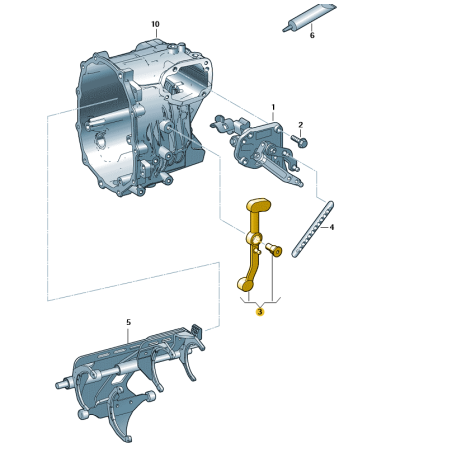 10
6
1
2
4
3
5