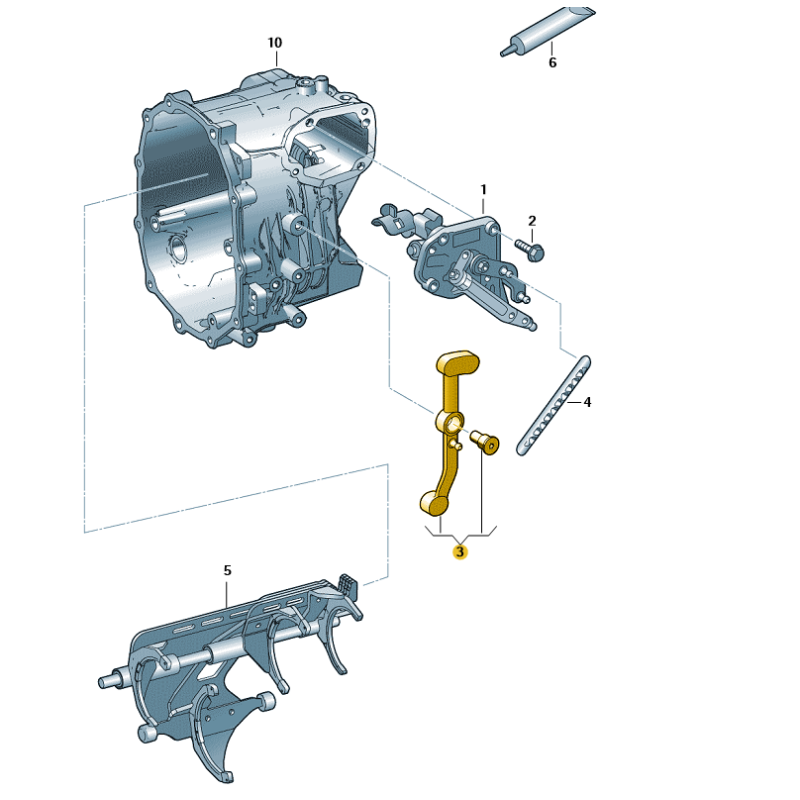 10

6

1

2

4

3

5