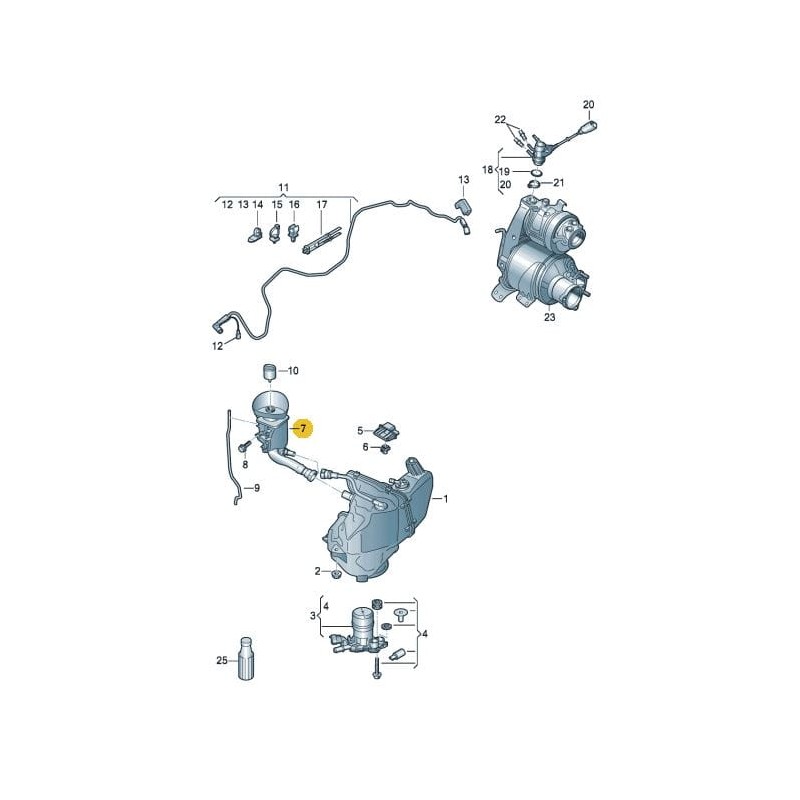 20
22
18
19
20
21
13
11
12 13 14 15 16 17
23
12
10
7
5
6
8
9
1
2
3
4
4
25