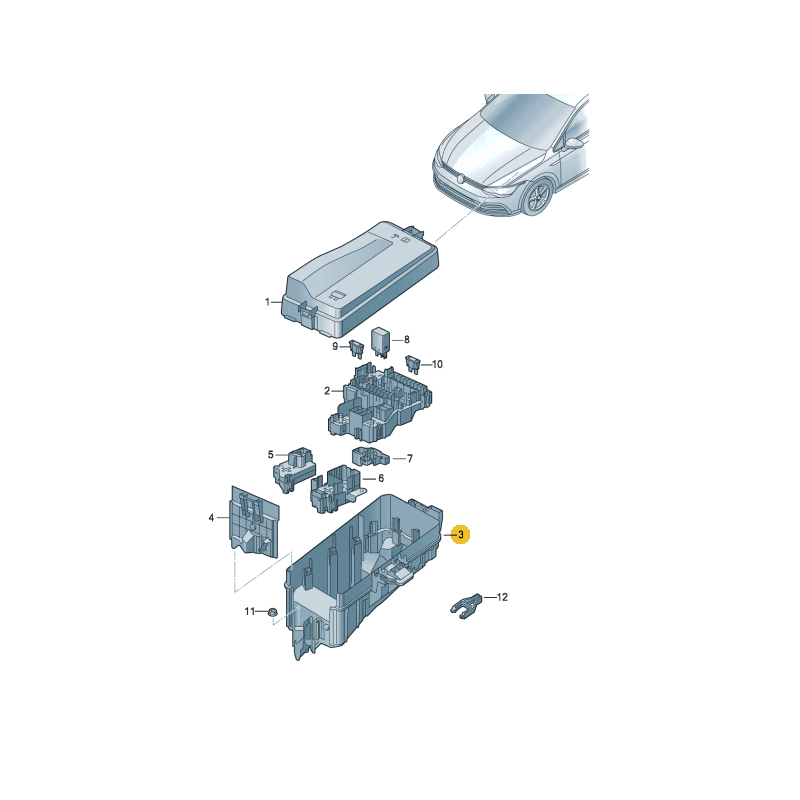 1
9
8
10
2
5
7
6
4
3
11
12