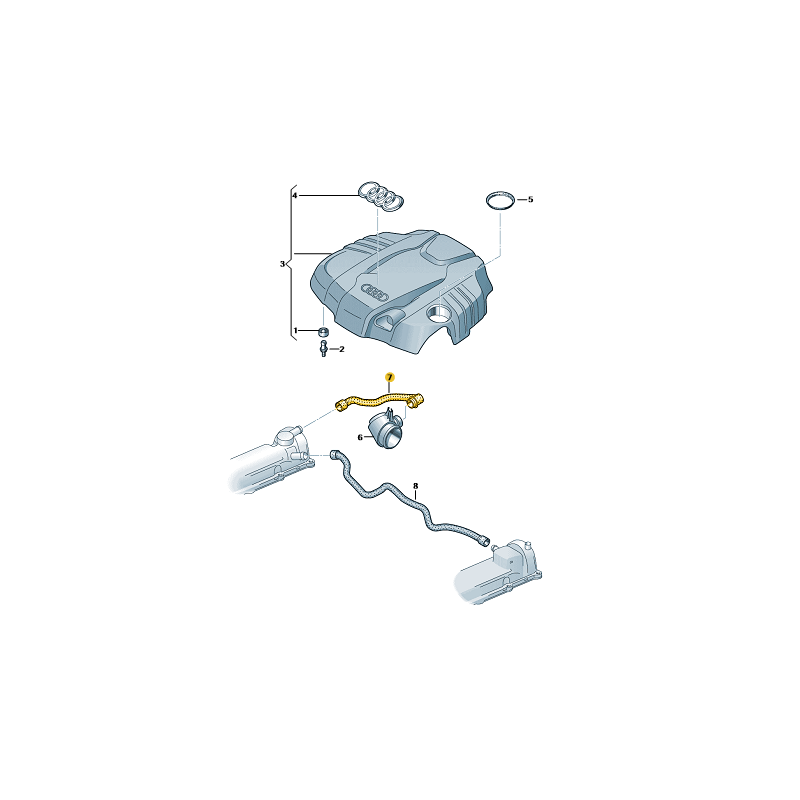 4
5
3
1
2
7
6
8