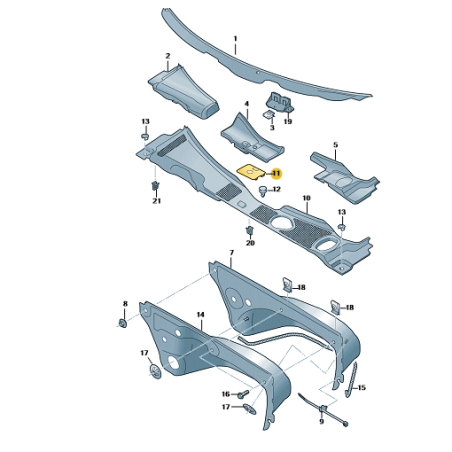 1
2
4
19
3
13
5
11
12
21
10
13
20
7
18
18
8
14
17
15
16
17
9