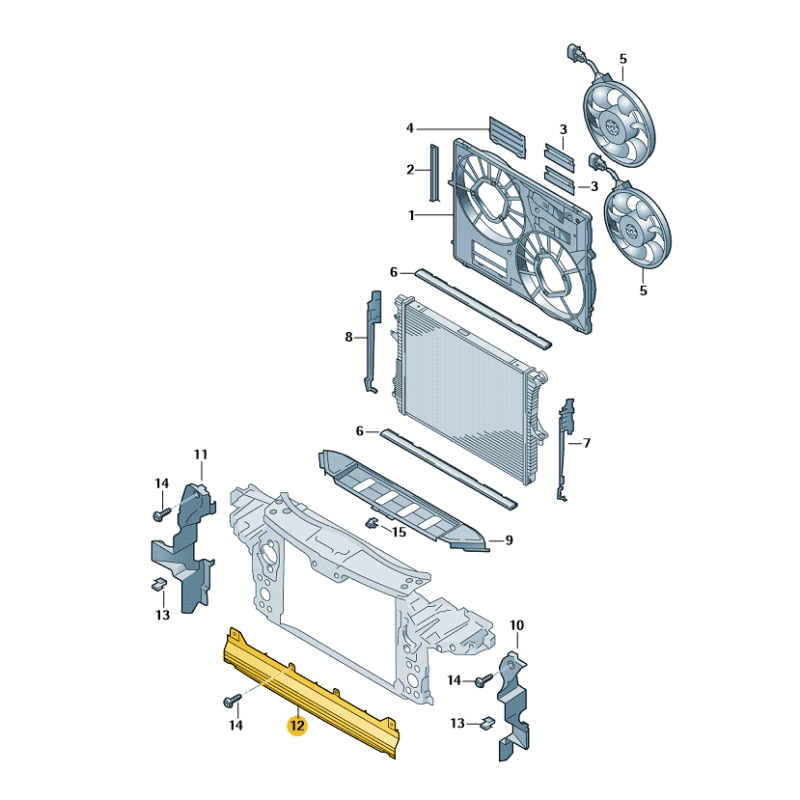 5
4
3
2
3
1
5
6
8
6
7
11
14
15
9
13
10
14
14
12
13