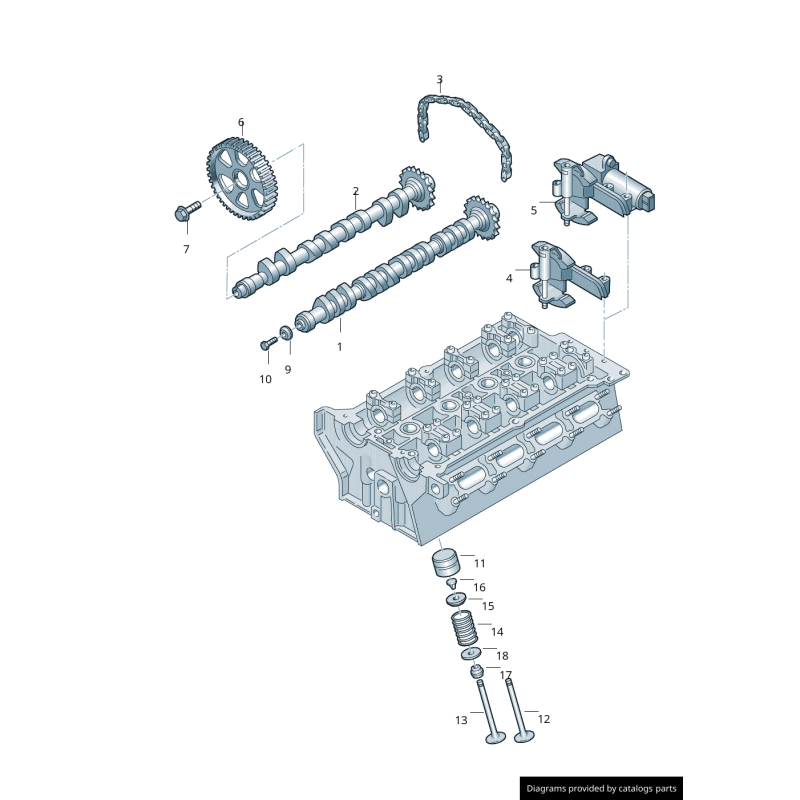 3
6
2
5
7
4
1
9
10
11
16
15
14
18
17
13
12
Diagrams provided by catalogs parts