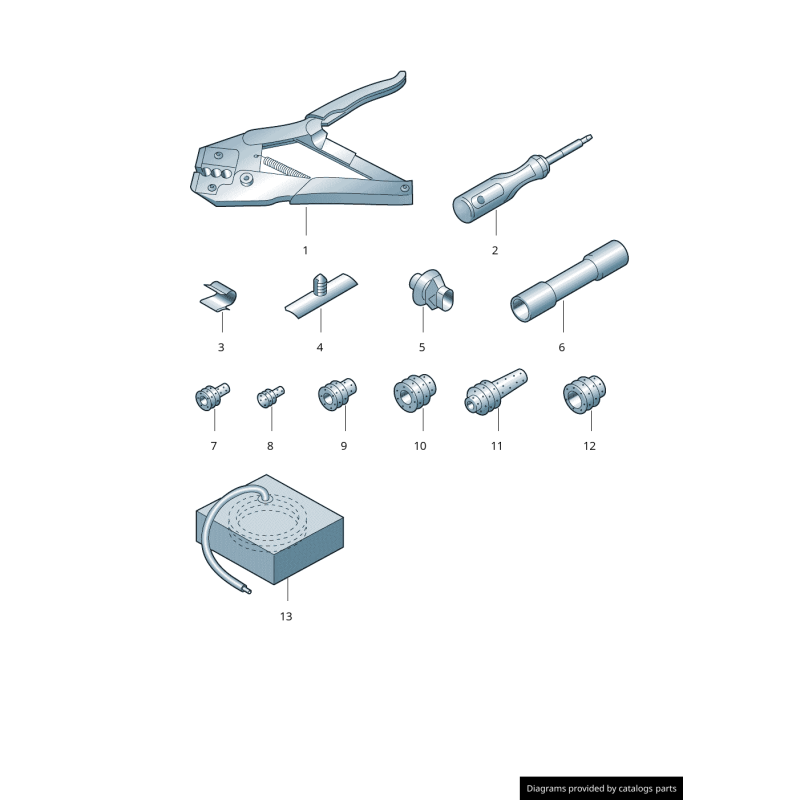 1
2
3
4
5
6
7
8
9
10
11
12
13
Diagrams provided by catalogs parts