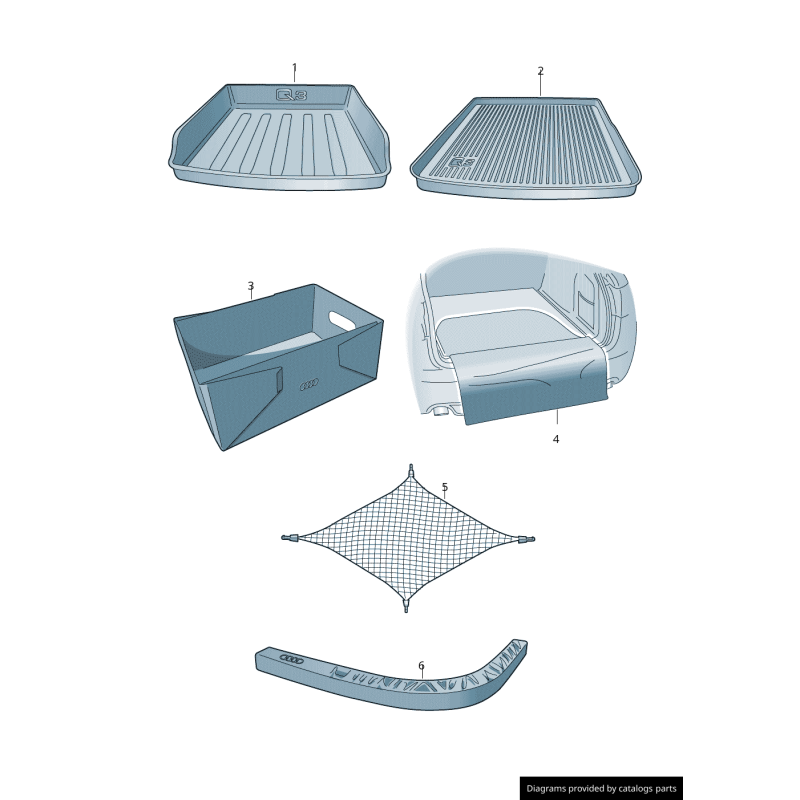 1

Q3

2

Q3

3

4

5

6

Diagrams provided by catalogs parts