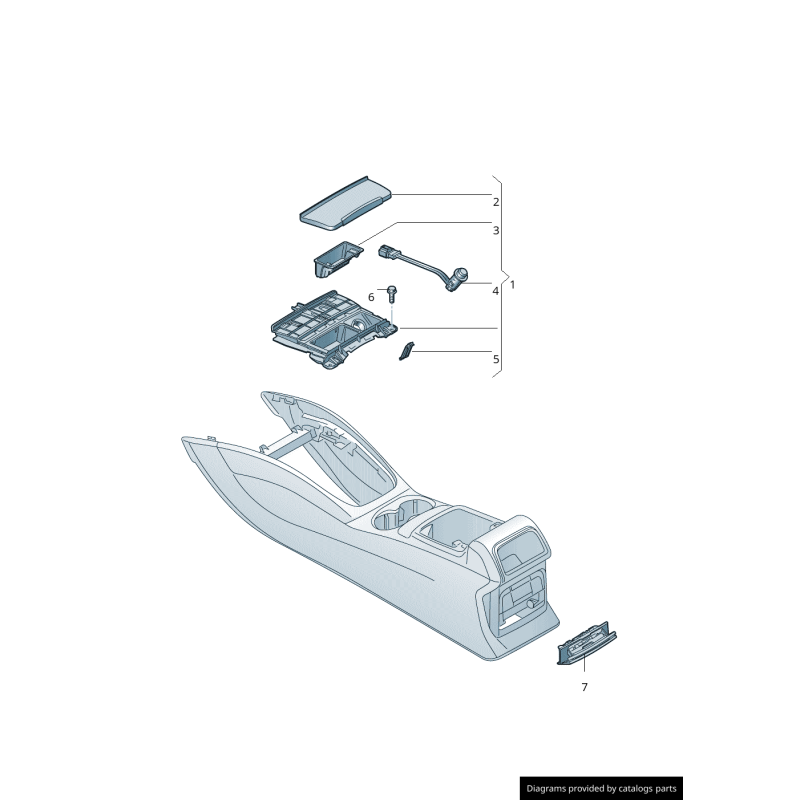 2
3
6
4
1
5
7
Diagrams provided by catalogs parts