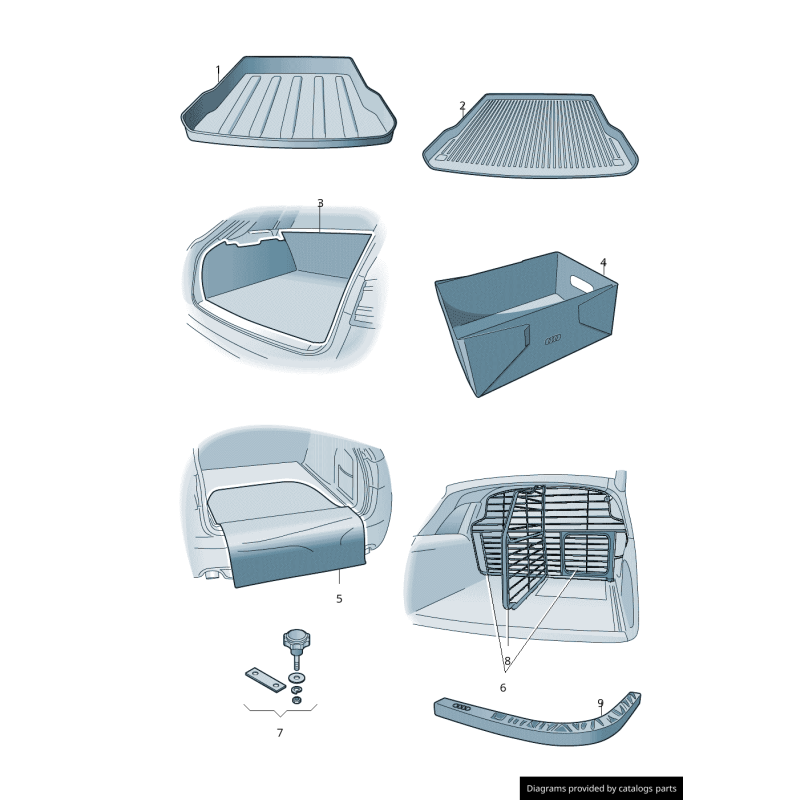 1
2
3
4
5
8
6
7
9
Diagrams provided by catalogs parts