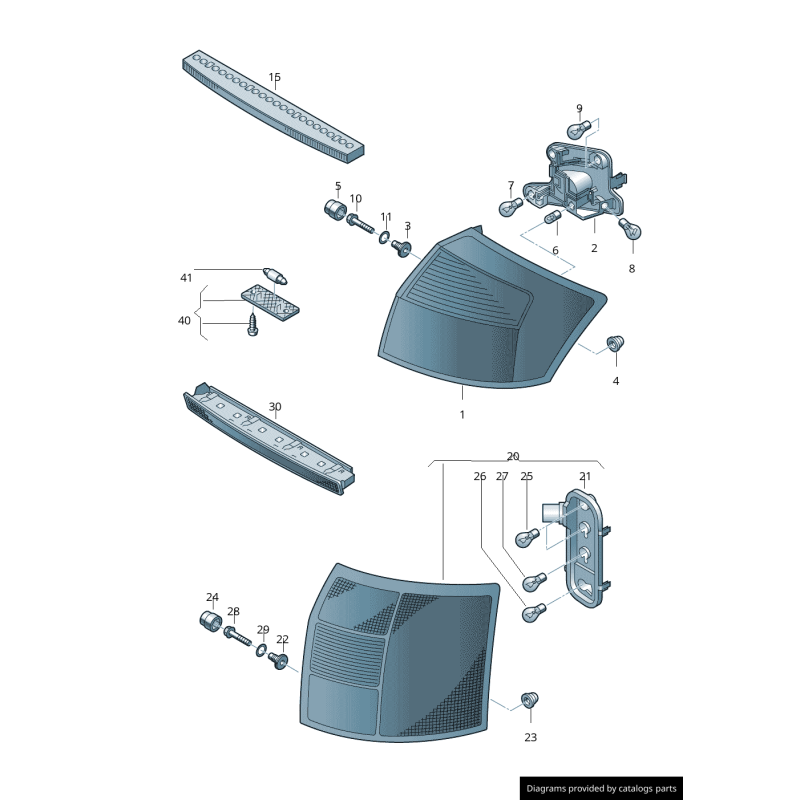 15
9
5
10
11
3
7
6
2
8
41
40
4
1
30
20
26
27
25
21
24
28
29
22
23
Diagrams provided by catalogs parts