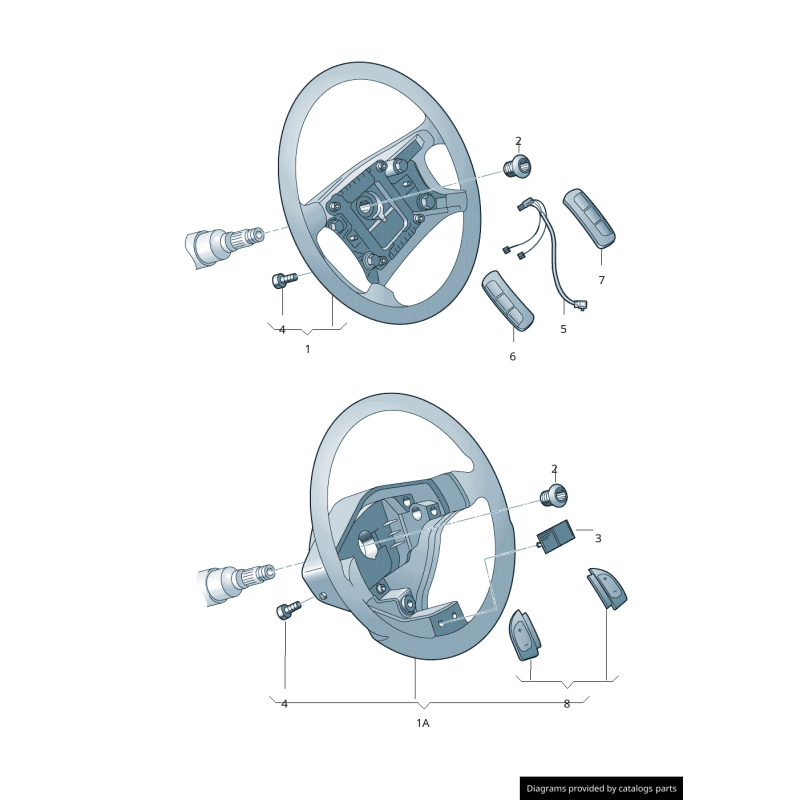 2

7

4

5

1

6

2

3

4

8

1A

Diagrams provided by catalogs parts