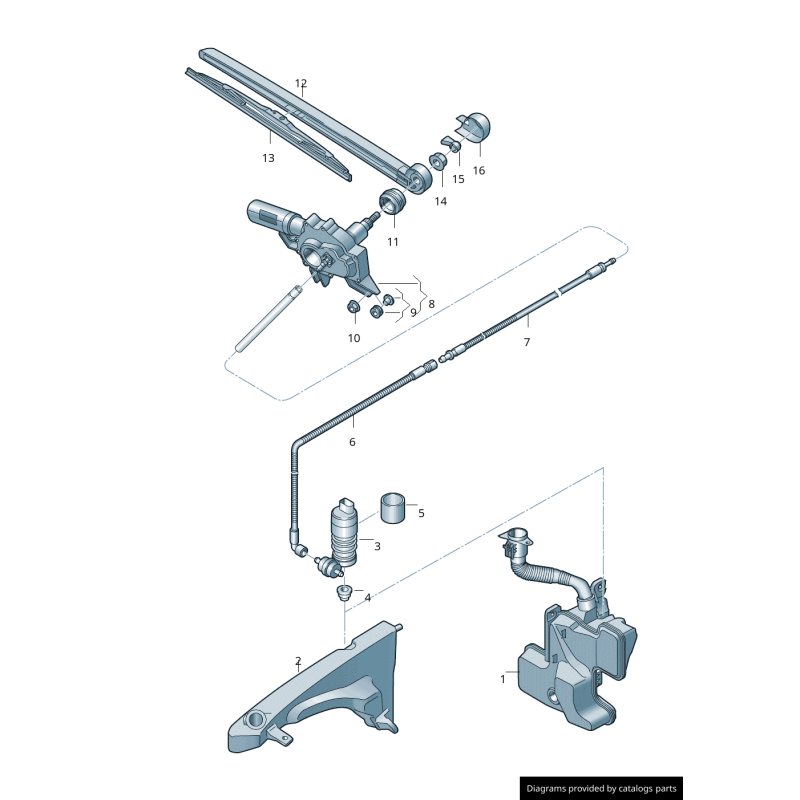 12
13
16
15
14
11
8
9
10
7
6
5
3
4
2
1
Diagrams provided by catalogs parts