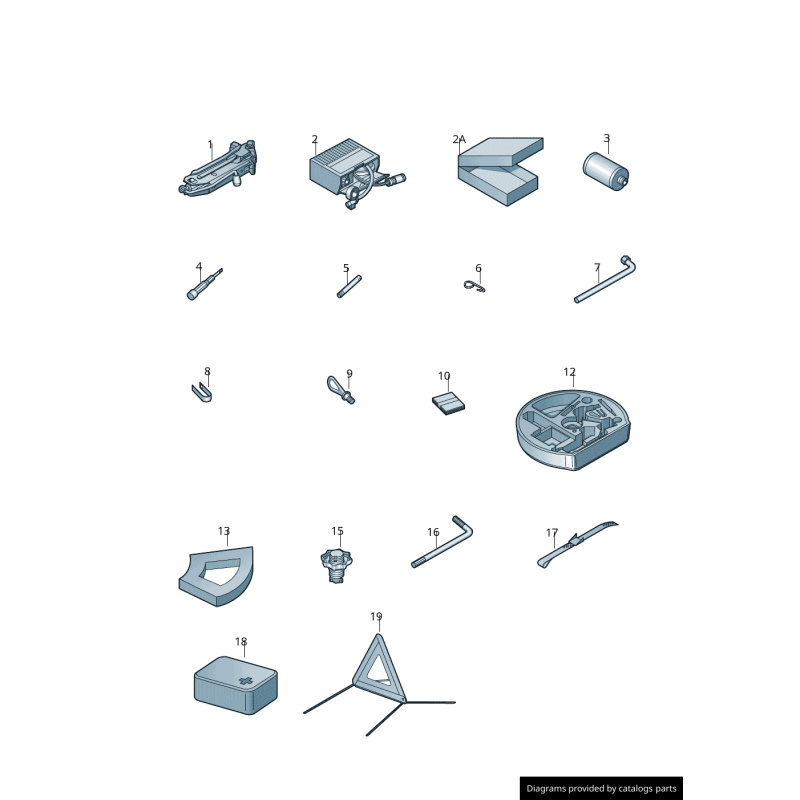 1
2
2A
3
4
5
6
7
8
9
10
12
13
15
16
17
18
19

Diagrams provided by catalogs parts