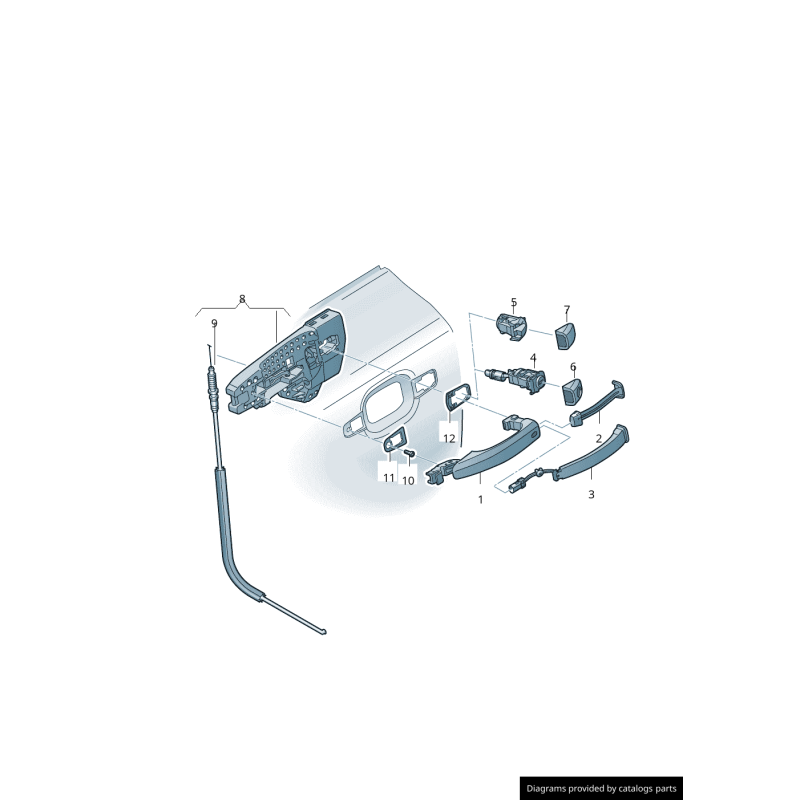 8
9
5
7
4
6
12
2
11
10
1
3
Diagrams provided by catalogs parts