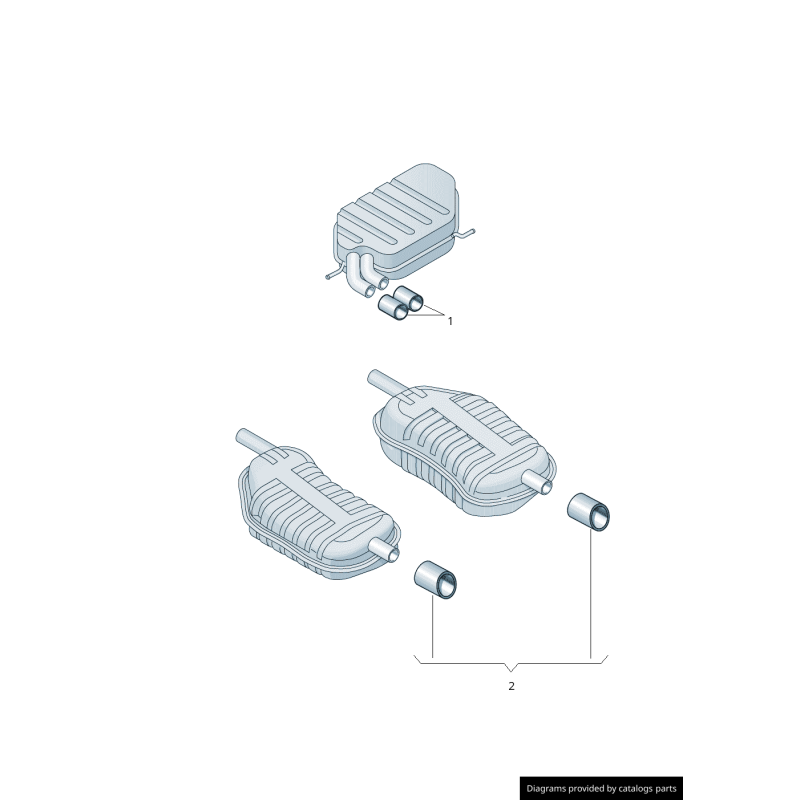 1

2

Diagrams provided by catalogs parts