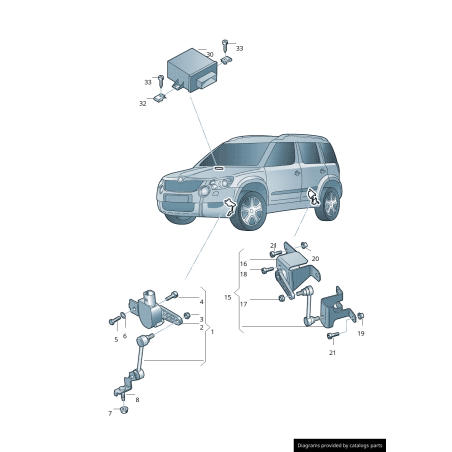 33
30
33
32
21
20
16
18
15
17
19
21
4
3
2
1
5
6
8
7
Diagrams provided by catalogs parts