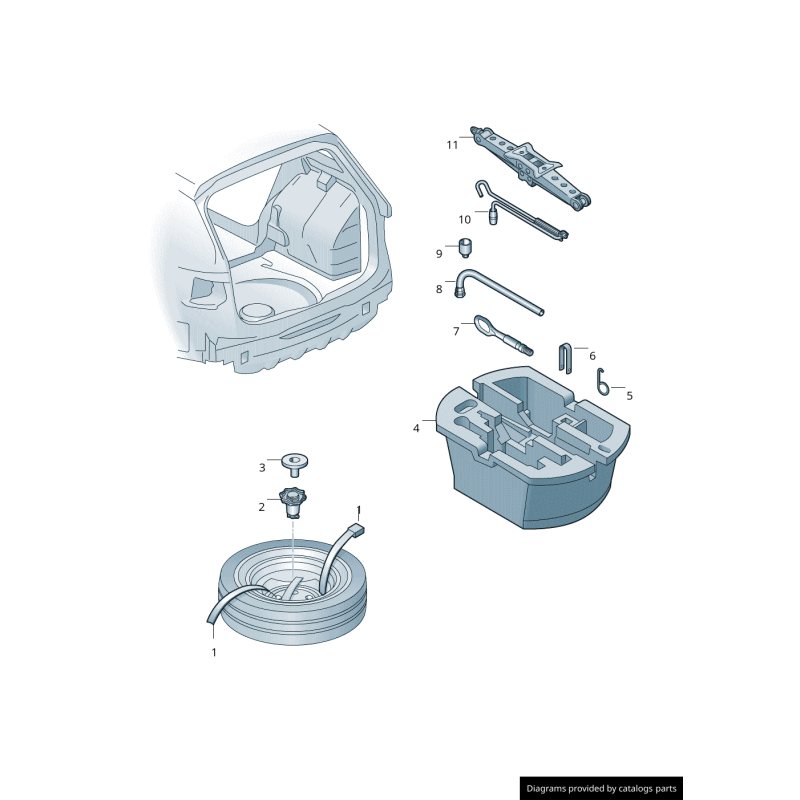 11
10
9
8
7
6
5
4
3
2
1
1

Diagrams provided by catalogs parts