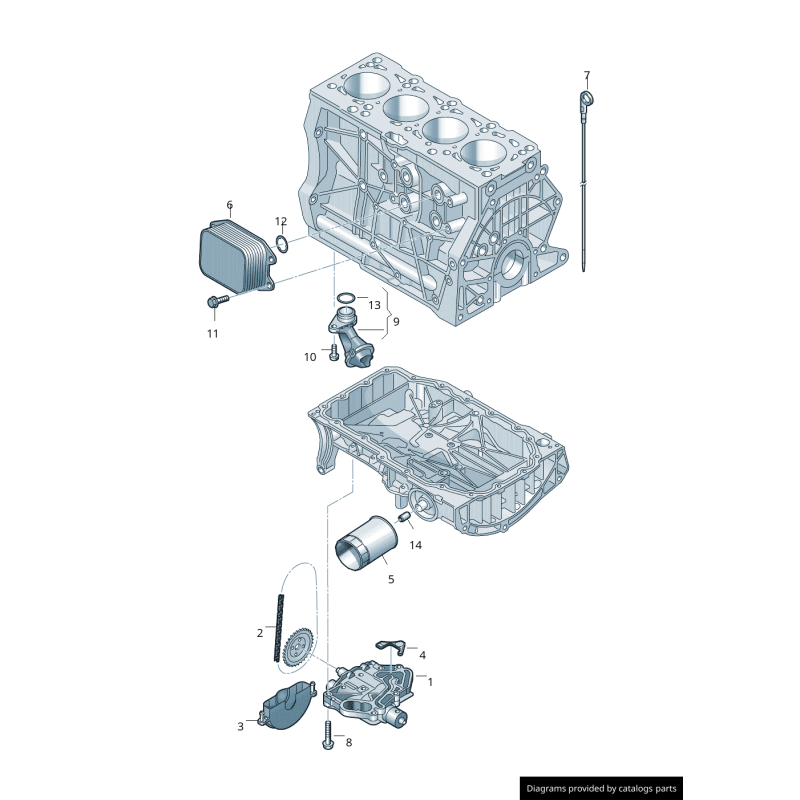 7
6
12
13
9
11
10
14
5
2
4
1
3
8
Diagrams provided by catalogs parts