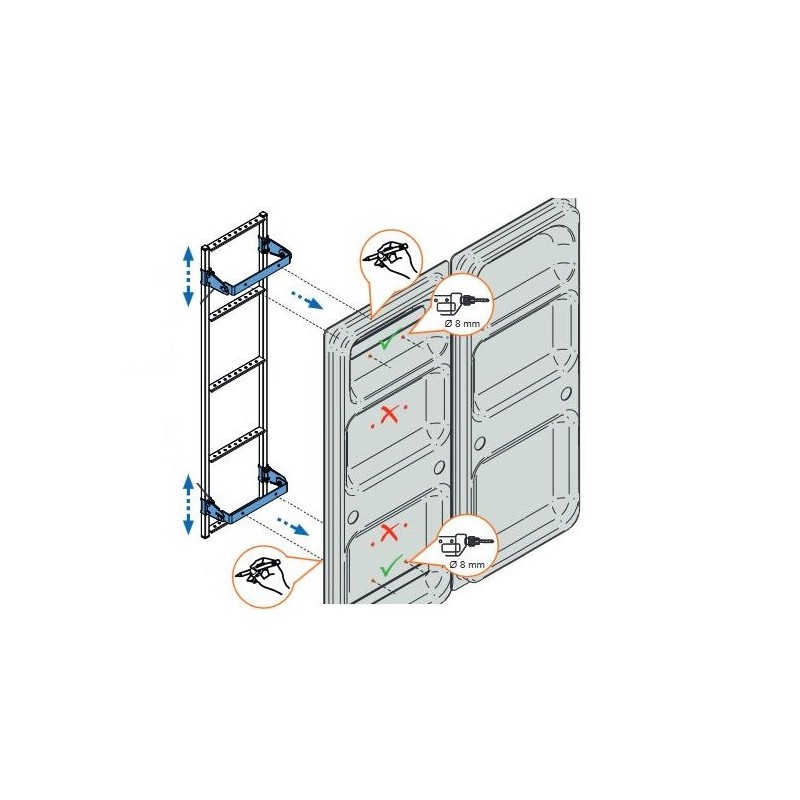 Ø 8 mm

Ø 8 mm